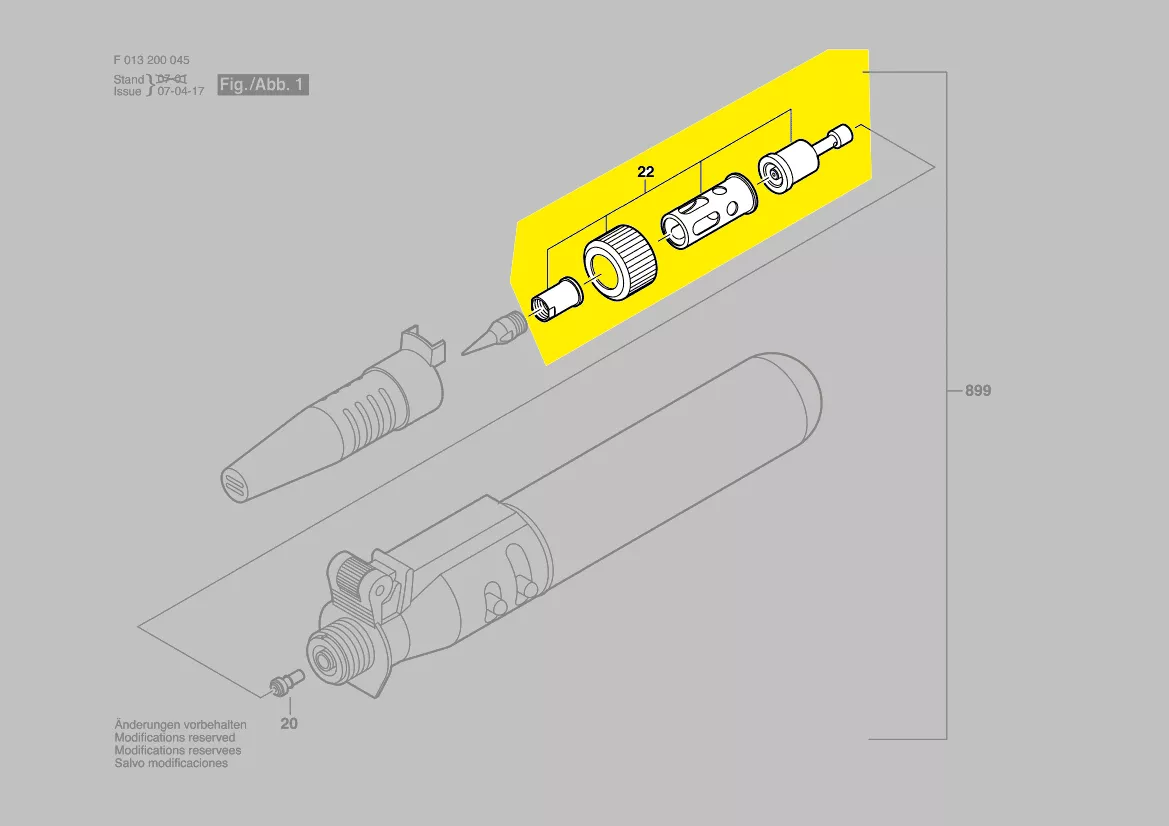 F 013 200 045

Stand 07-01
Issue 07-04-17

Fig./Abb. 1

22

899

20

Änderungen vorbehalten
Modifications reserved
Modifications reservees
Salvo modificaciones